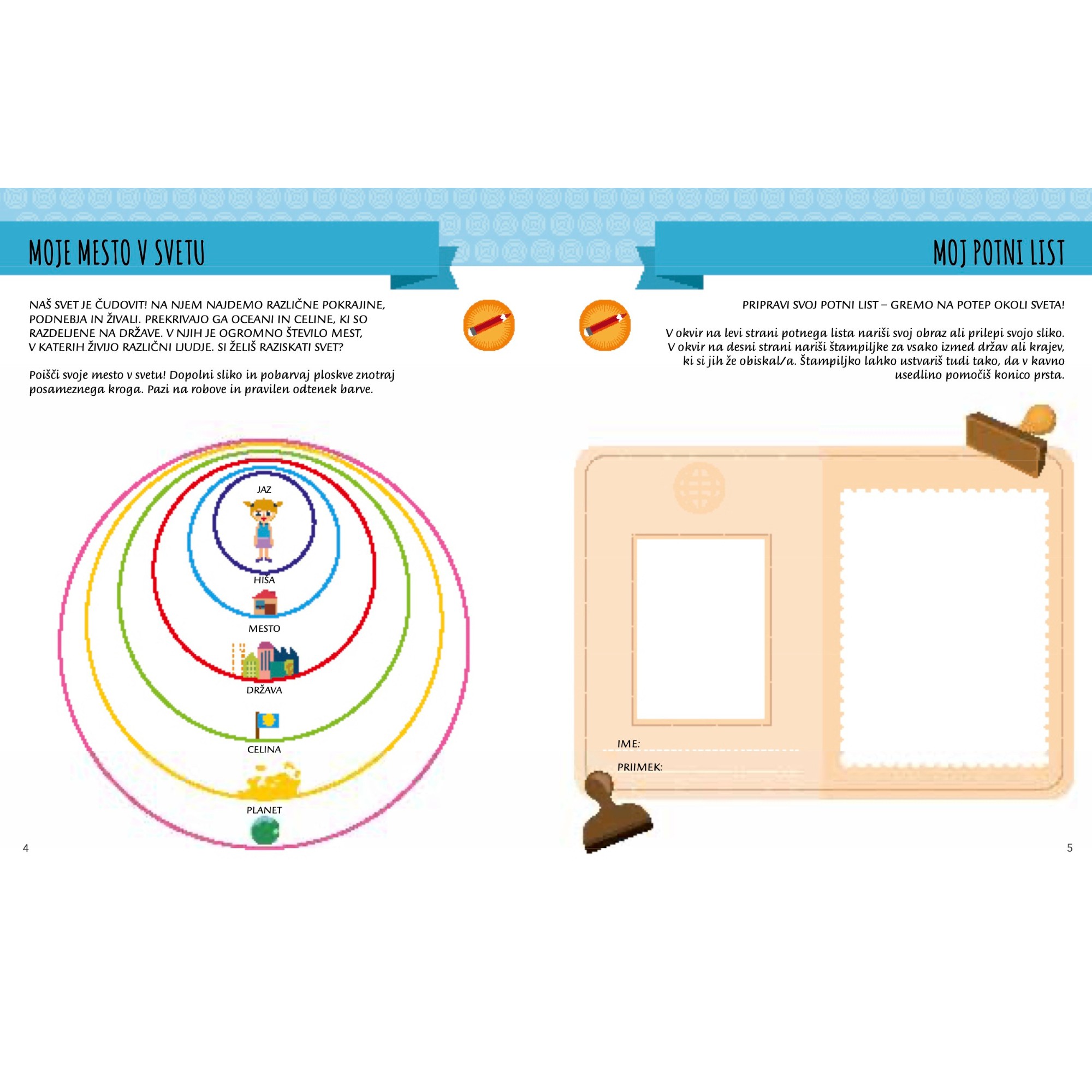 MOJE MESTO V SVETU

NAŠ SVET JE ČUDOVIT! NA NJEM NAJDEMO RAZLIČNE POKRAJINE, PODNEBJA IN ŽIVALI. PREKRIVAJO GA OCEANI IN CELINE, KI SO RAZDELJENE NA DRŽAVE. V NJIH JE OGROMNO ŠTEVILO MEST, V KATERIH ŽIVIJO RAZLIČNI LJUDJE. SI ŽELIŠ RAZISKATI SVET?

Poišči svoje mesto v svetu! Dopolni sliko in pobarvaj ploskve znotraj posameznega kroga. Pazi na robove in pravilen odtenek barve.

JAZ

HIŠA

MESTO

DRŽAVA

CELINA

PLANET

4

MOJ POTNI LIST

PRIPRAVI SVOJ POTNI LIST – GREMO NA POTEP OKOLI SVETA!

V okvir na levi strani potnega lista nariši svoj obraz ali prilepi svojo sliko. V okvir na desni strani nariši štampiljke za vsako izmed držav ali krajev, ki si jih že obiskal/a. Štampiljko lahko ustvariš tudi tako, da v kavno usedlino pomočiš konico prsta.

IME:

PRIIMEK:

5